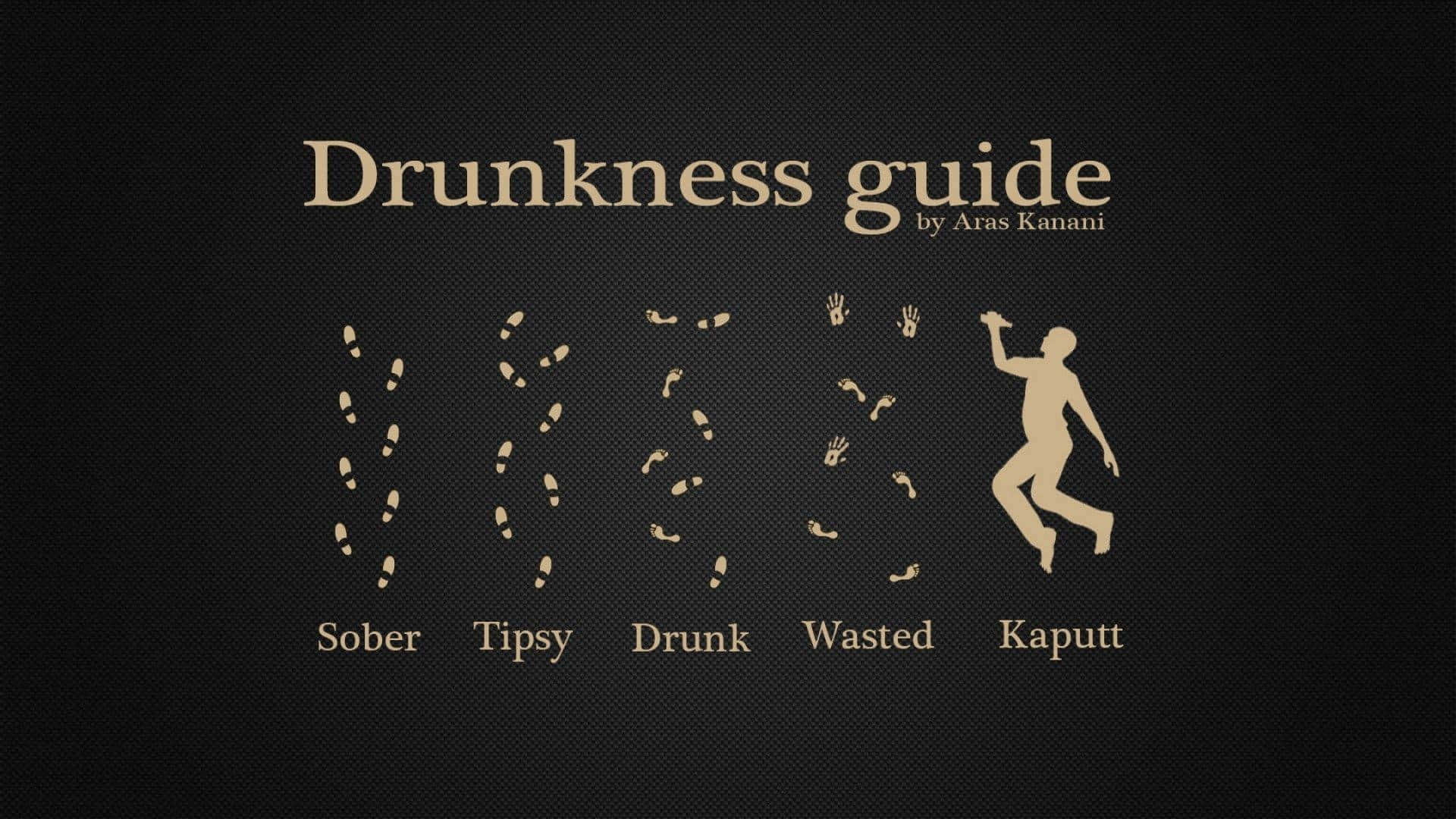 Drunkness guide
by Aras Kanani

Sober Tipsy Drunk Wasted Kaputt